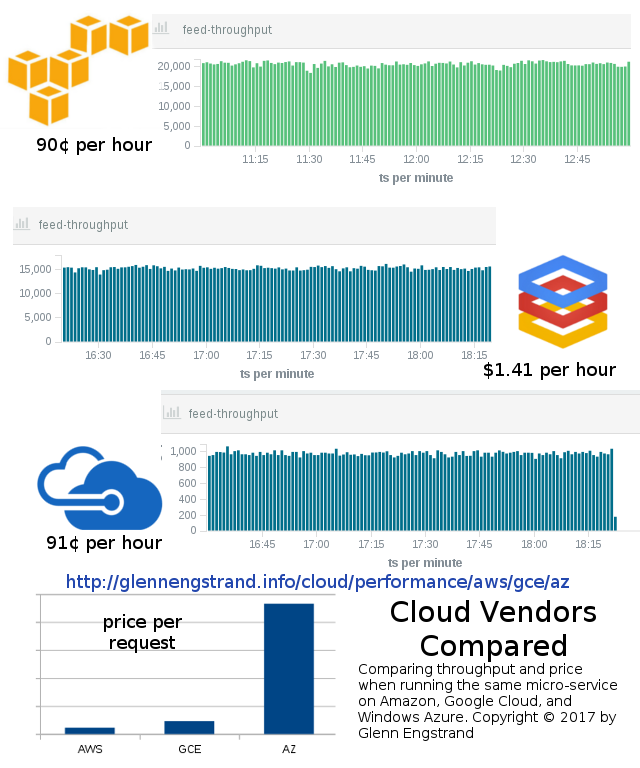 feed-throughput

20,000
15,000
10,000
5,000
0

11:15 11:30 11:45 12:00 12:15 12:30 12:45
ts per minute

90¢ per hour

feed-throughput

15,000
10,000
5,000
0

16:30 16:45 17:00 17:15 17:30 17:45 18:00 18:15
ts per minute

$1.41 per hour

feed-throughput

1,000
800
600
400
200
0

16:45 17:00 17:15 17:30 17:45 18:00 18:15
ts per minute

91¢ per hour

http://glennengstrand.info/cloud/performance/aws/gce/az

price per request

AWS GCE AZ

Cloud Vendors Compared

Comparing throughput and price when running the same micro-service on Amazon, Google Cloud, and Windows Azure. Copyright © 2017 by Glenn Engstrand